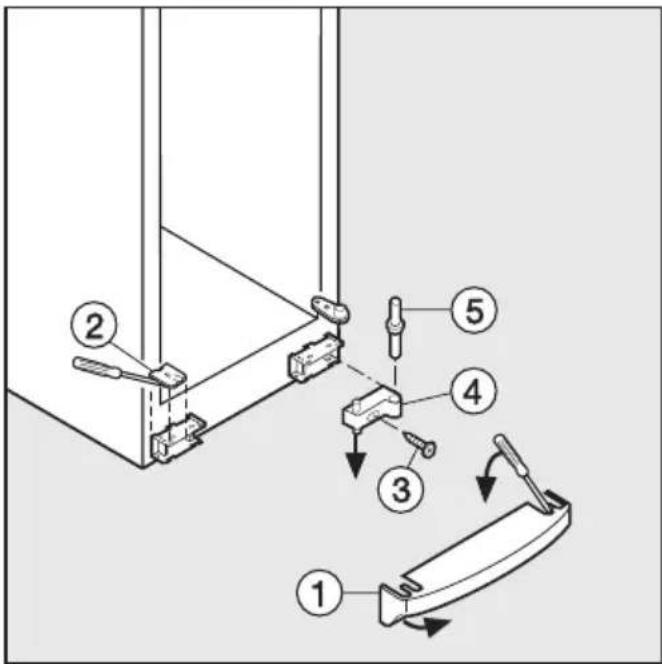 2
5
4
3
1