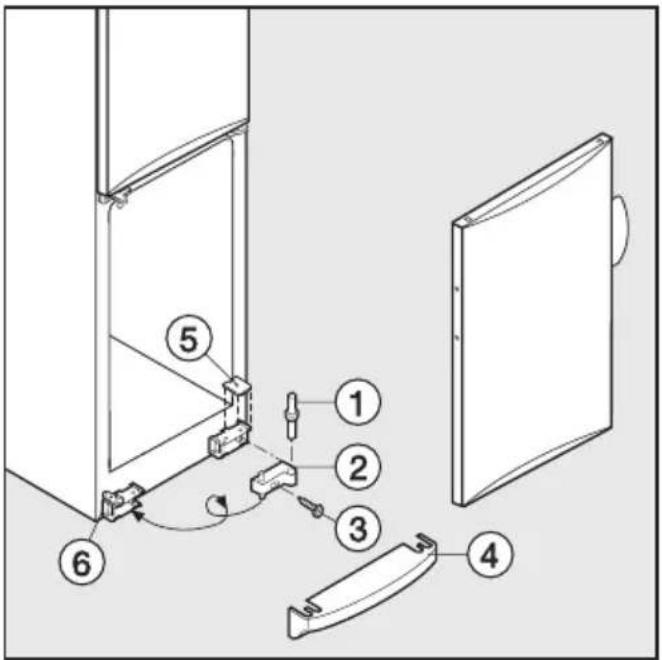 5
1
2
3
6
4