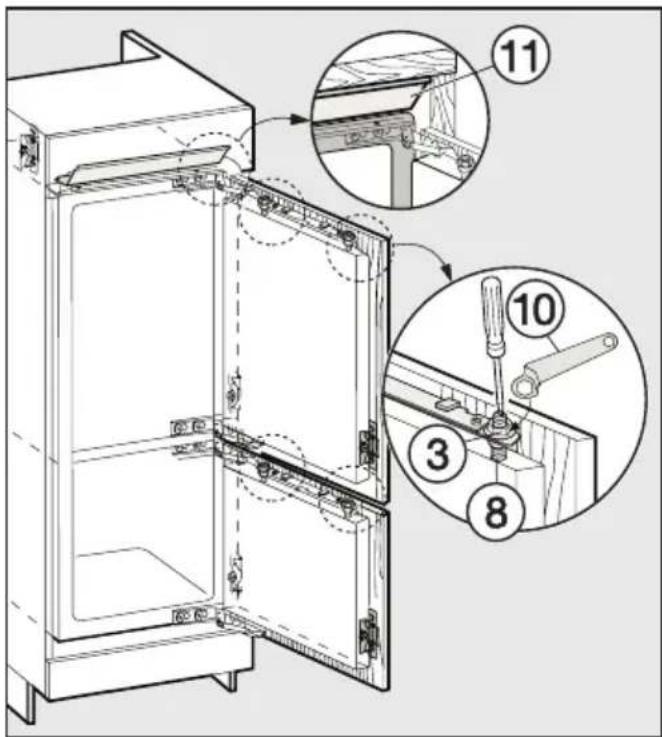 11
10
3
8