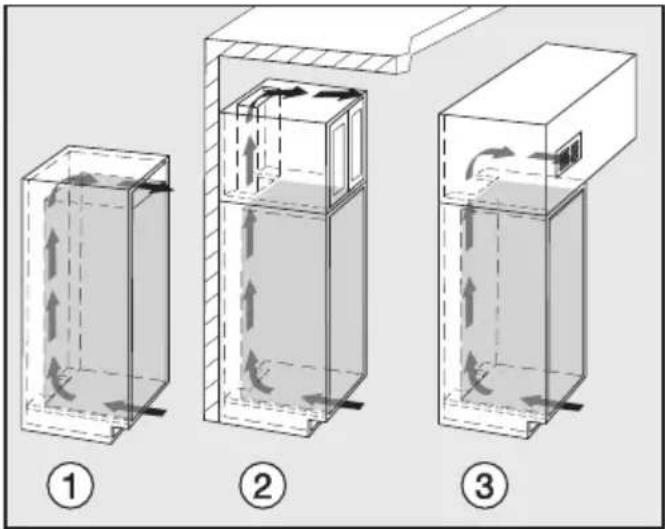 1

2

3