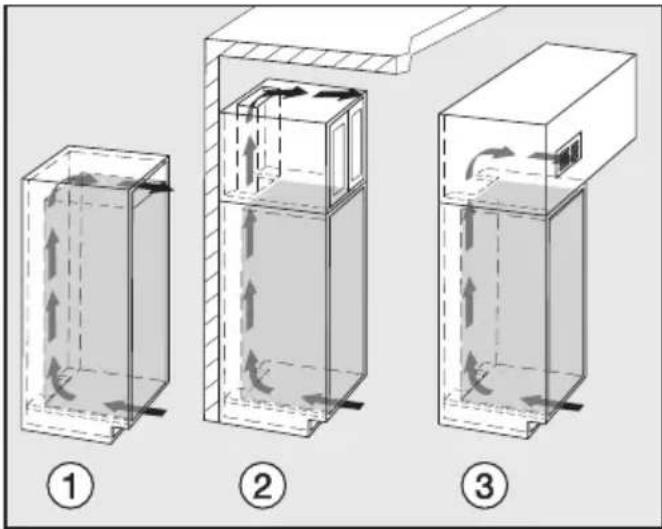 1

2

3