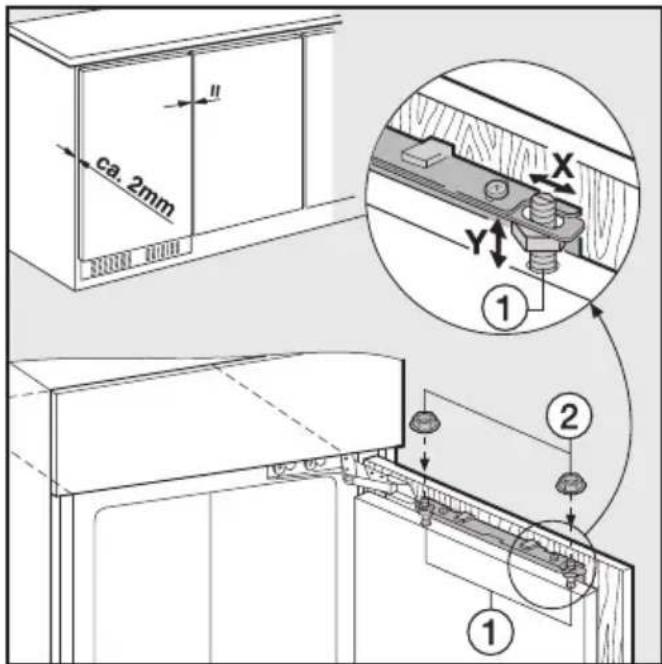 II
ca. 2mm
X
Y
1
2
1