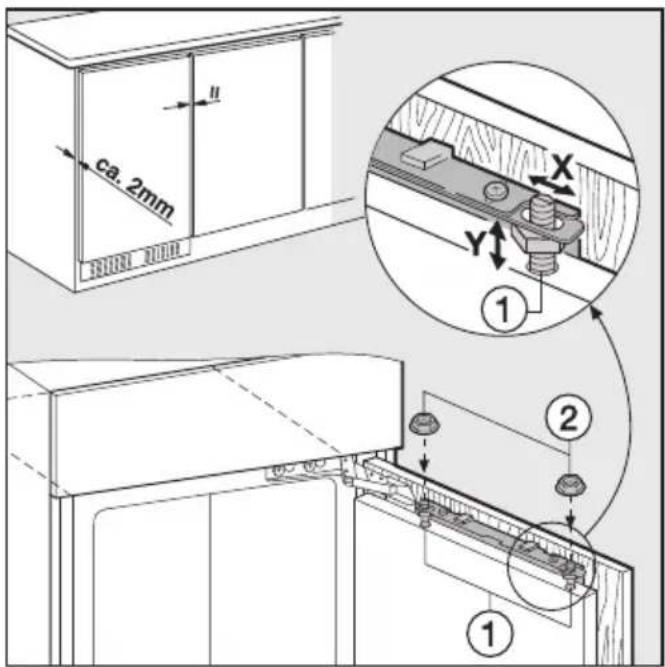 II

ca. 2mm

X

Y

1

2

1