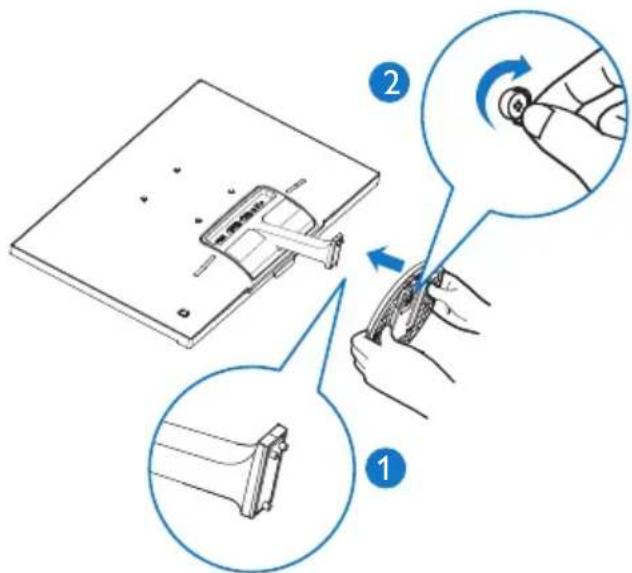 2

1