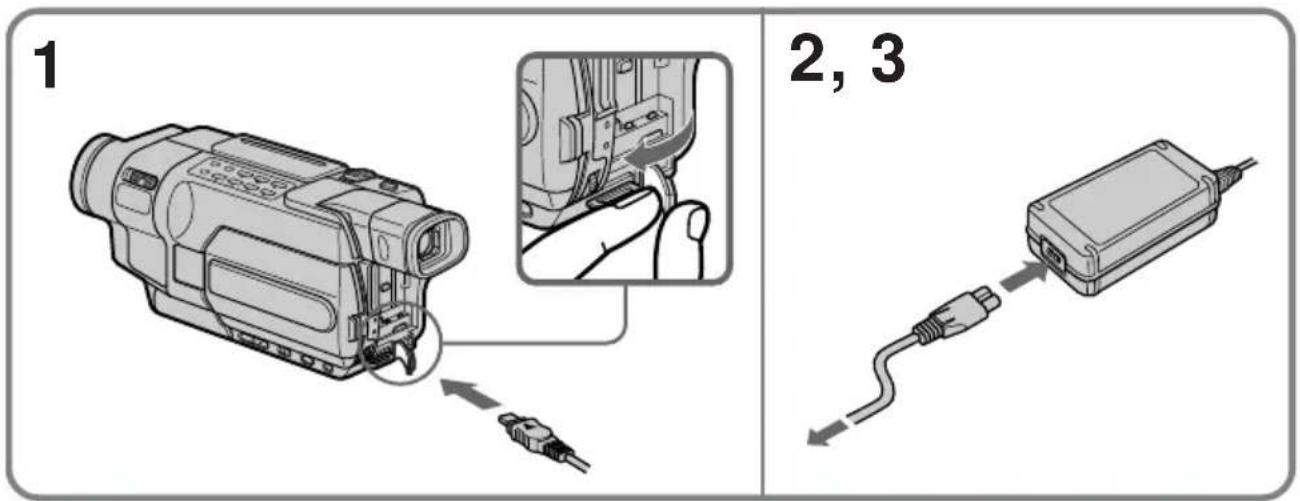 1

2, 3