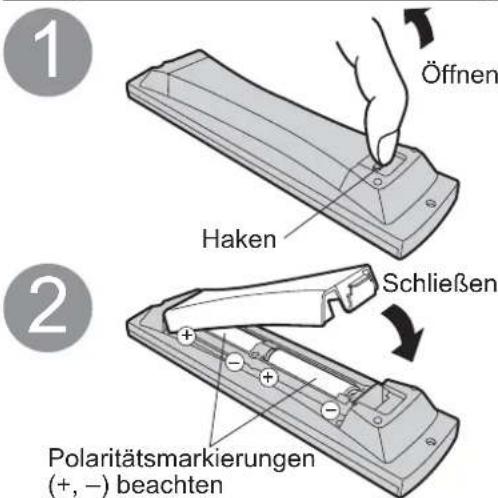 1

Öffnen

Haken

2

Schließen

+

−

+

−

Polaritätsmarkierungen (+, −) beachten