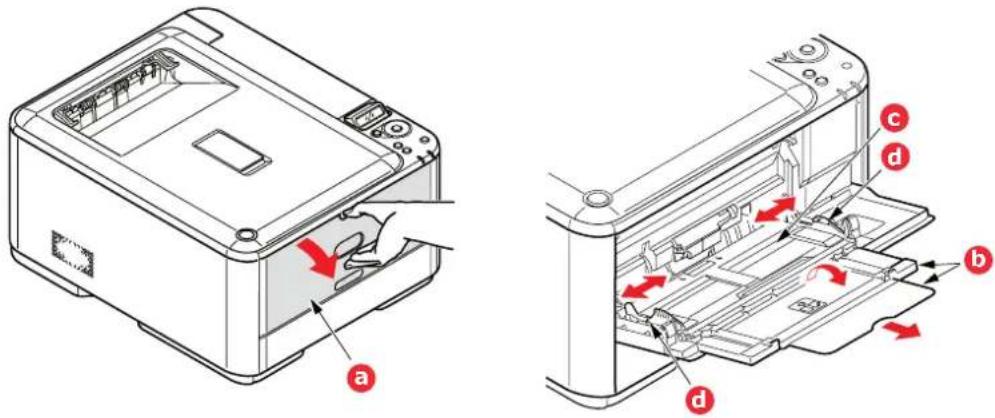 a
c
d
b
d