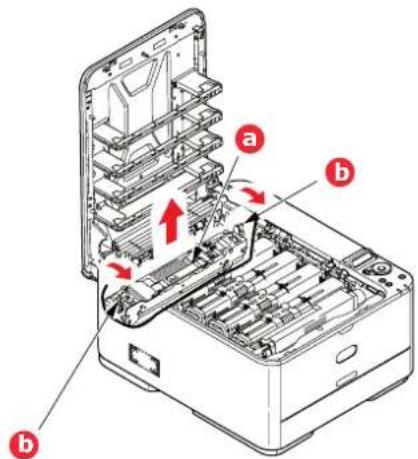 a
b
b