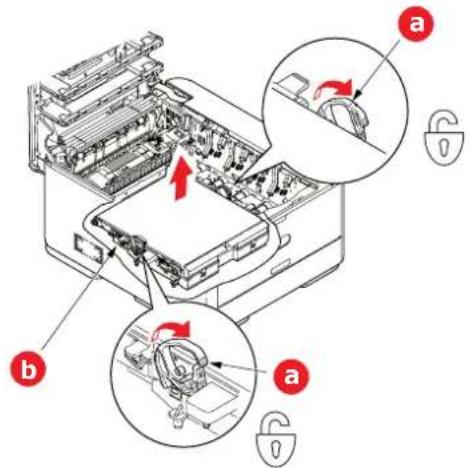 a

b

a