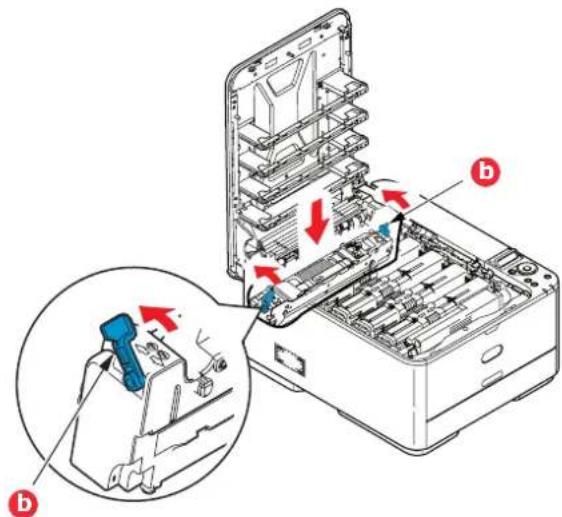 b

b