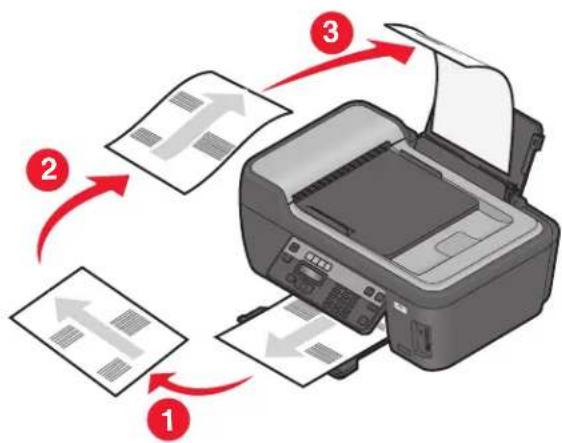 3
2
1