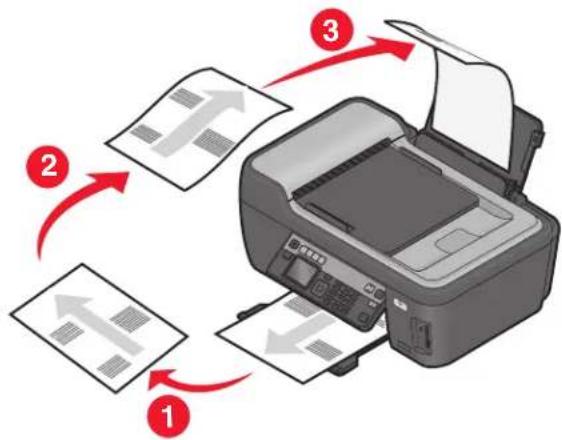 3
2
1