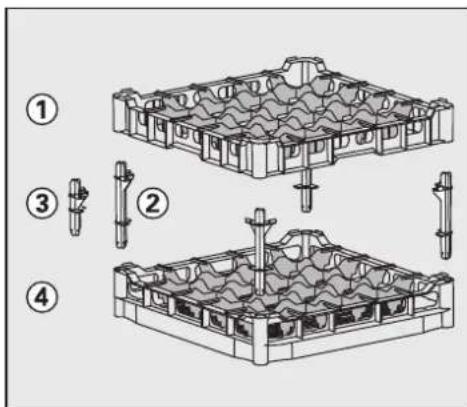 1
3
2
4