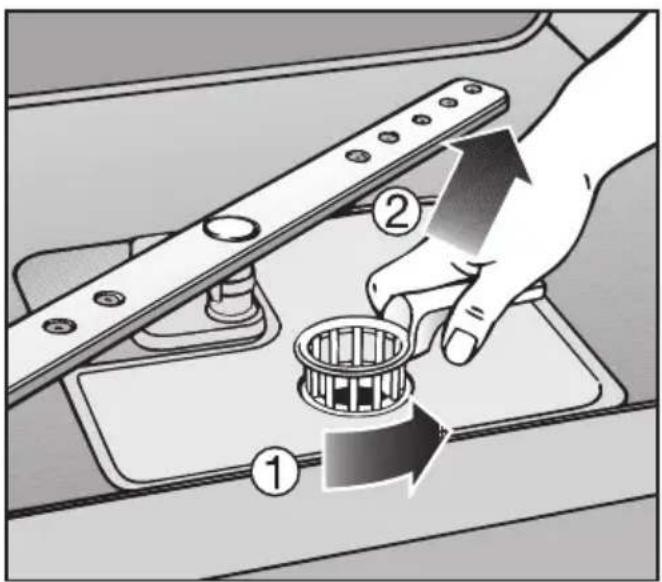 2

1