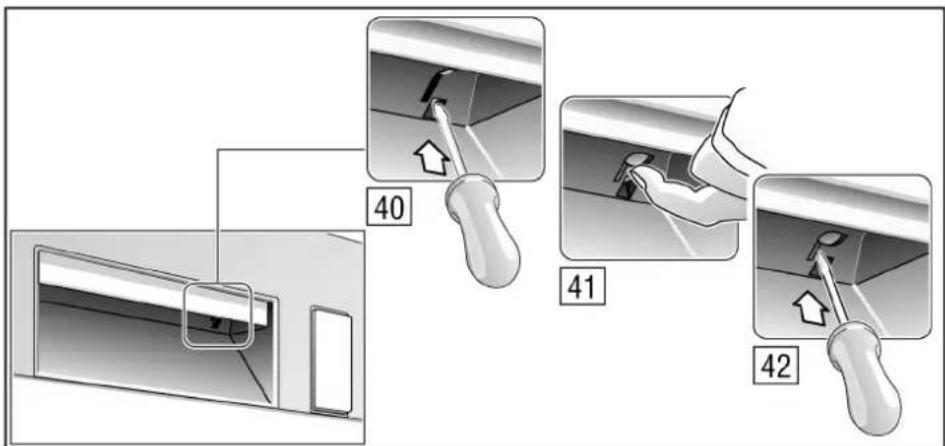 40

41

42