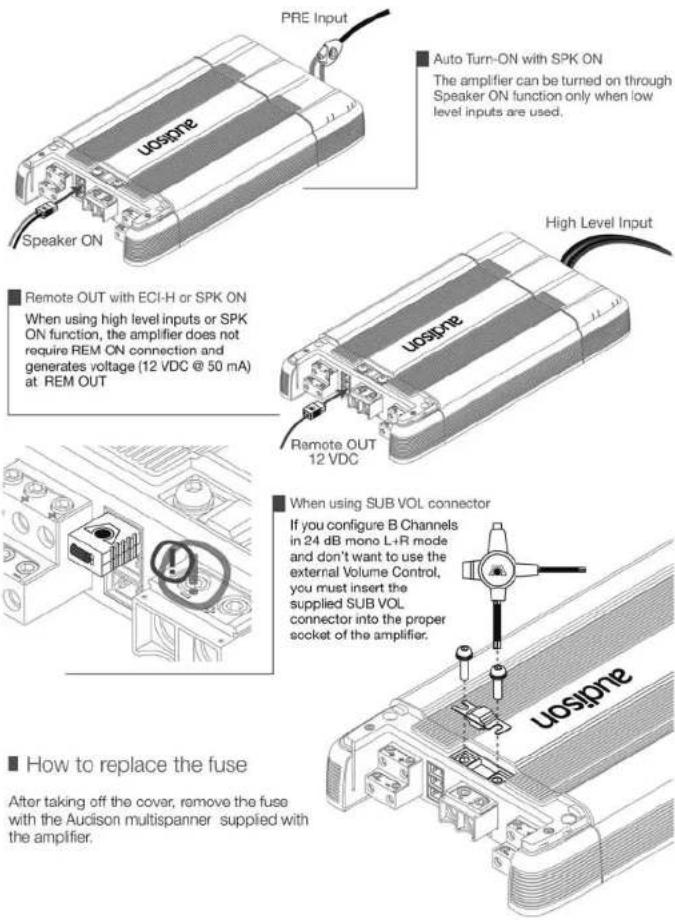 PRE Input

Auto Turn-ON with SPK ON

The amplifier can be turned on through Speaker ON function only when low level inputs are used.

audison

Speaker ON

High Level Input

Remote OUT with ECI-H or SPK ON

When using high level inputs or SPK ON function, the amplifier does not require REM ON connection and generates voltage (12 VDC @ 50 mA) at REM OUT

audison

Remote OUT
12 VDC

When using SUB VOL connector

If you configure B Channels in 24 dB mono L+R mode and don't want to use the external Volume Control, you must insert the supplied SUB VOL connector into the proper socket of the amplifier.

audison

How to replace the fuse

After taking off the cover, remove the fuse with the Audison multispanner supplied with the amplifier.