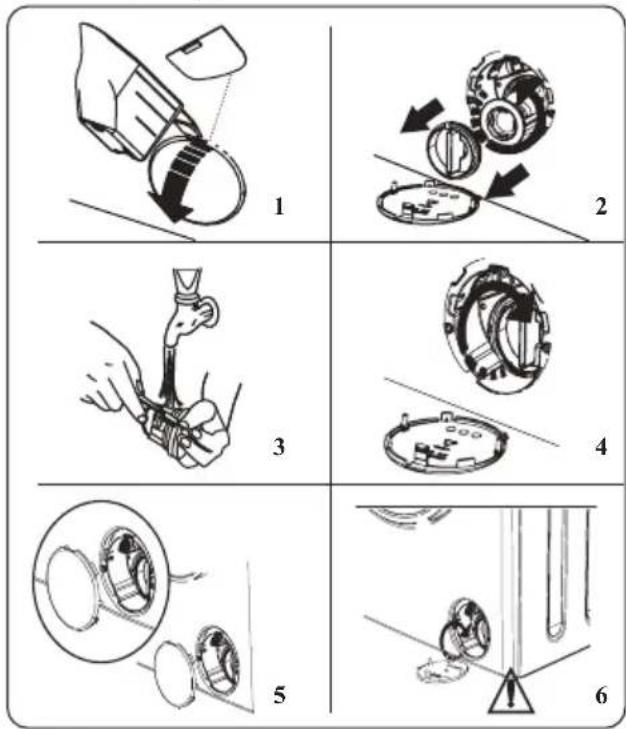 1

2

3

4

5

6