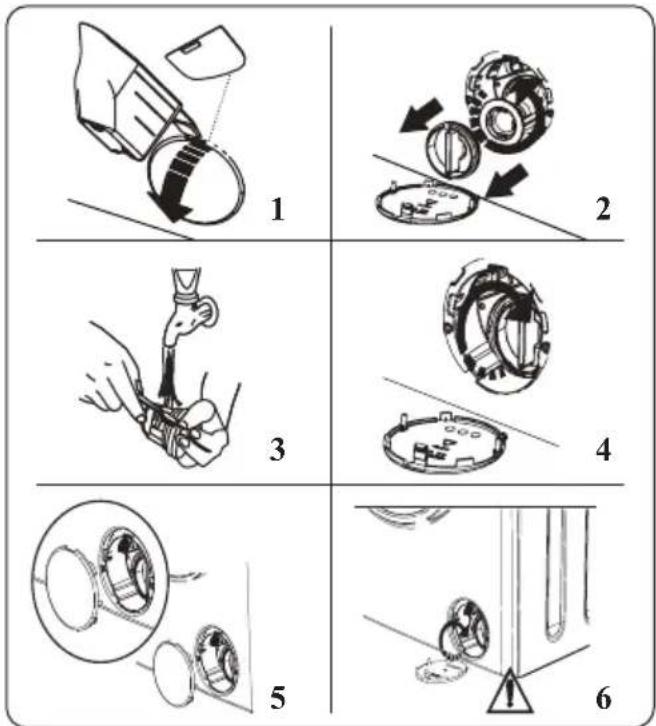 1

2

3

4

5

6