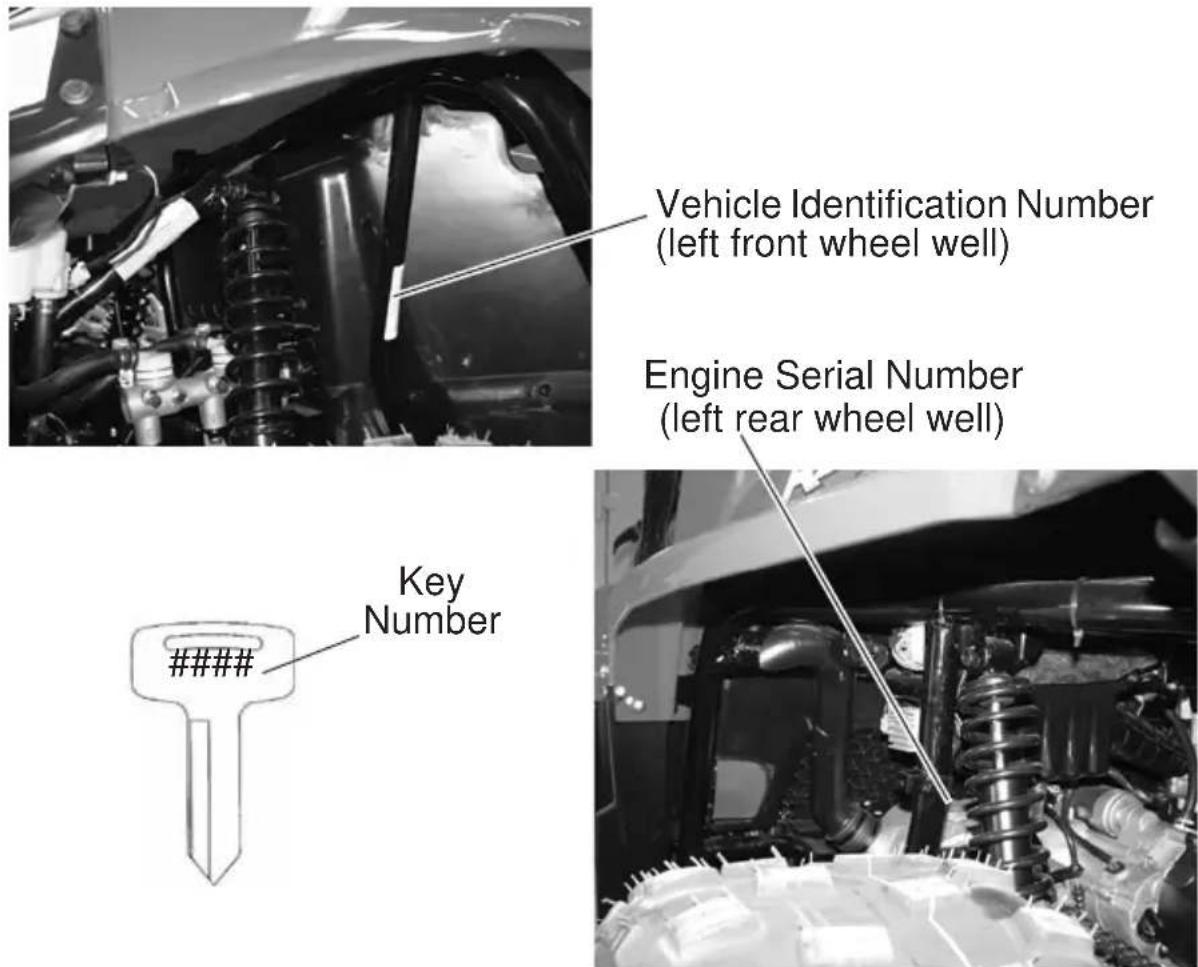 Vehicle Identification Number
(left front wheel well)

Engine Serial Number
(left rear wheel well)

Key
Number

####