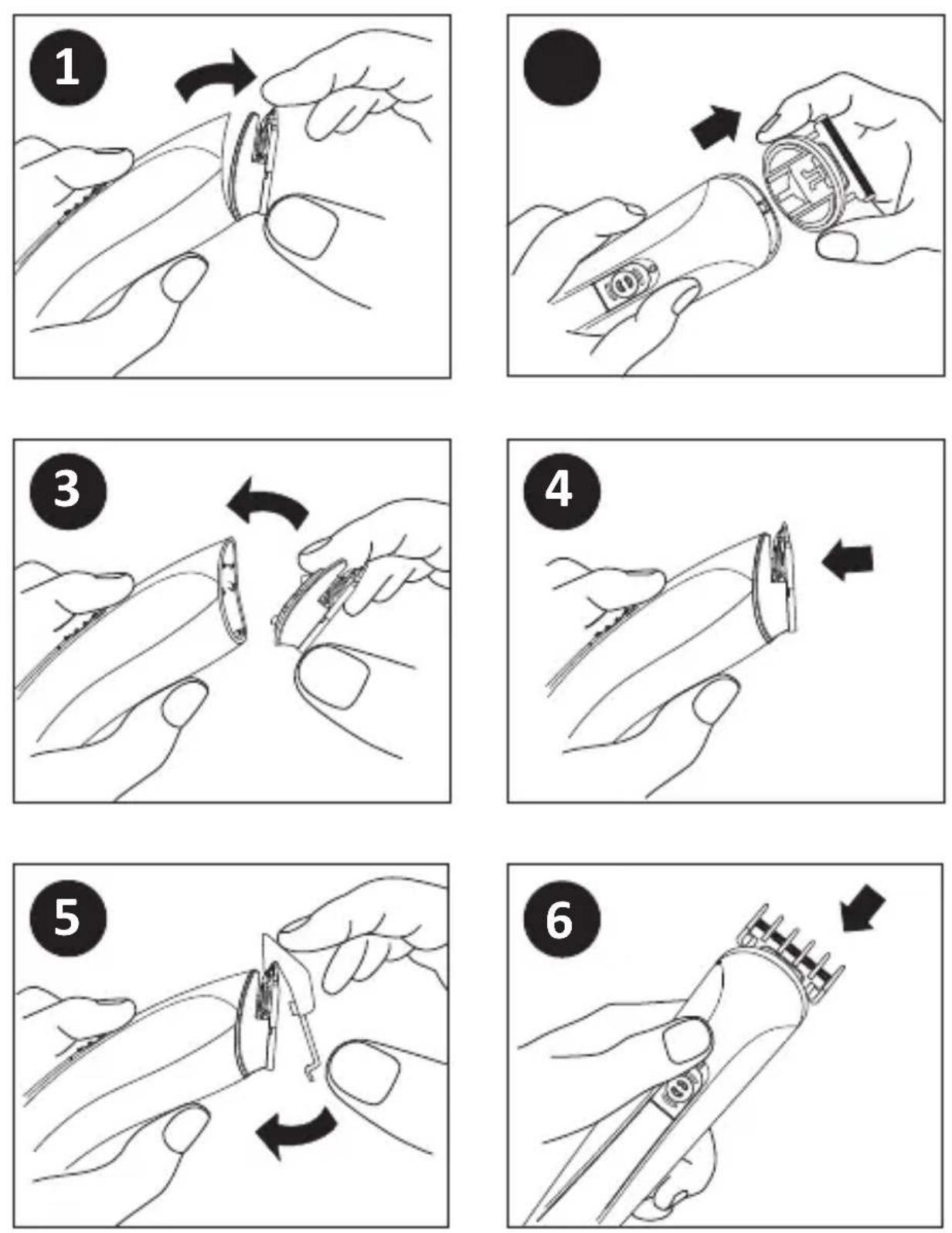 1

3

4

5

6