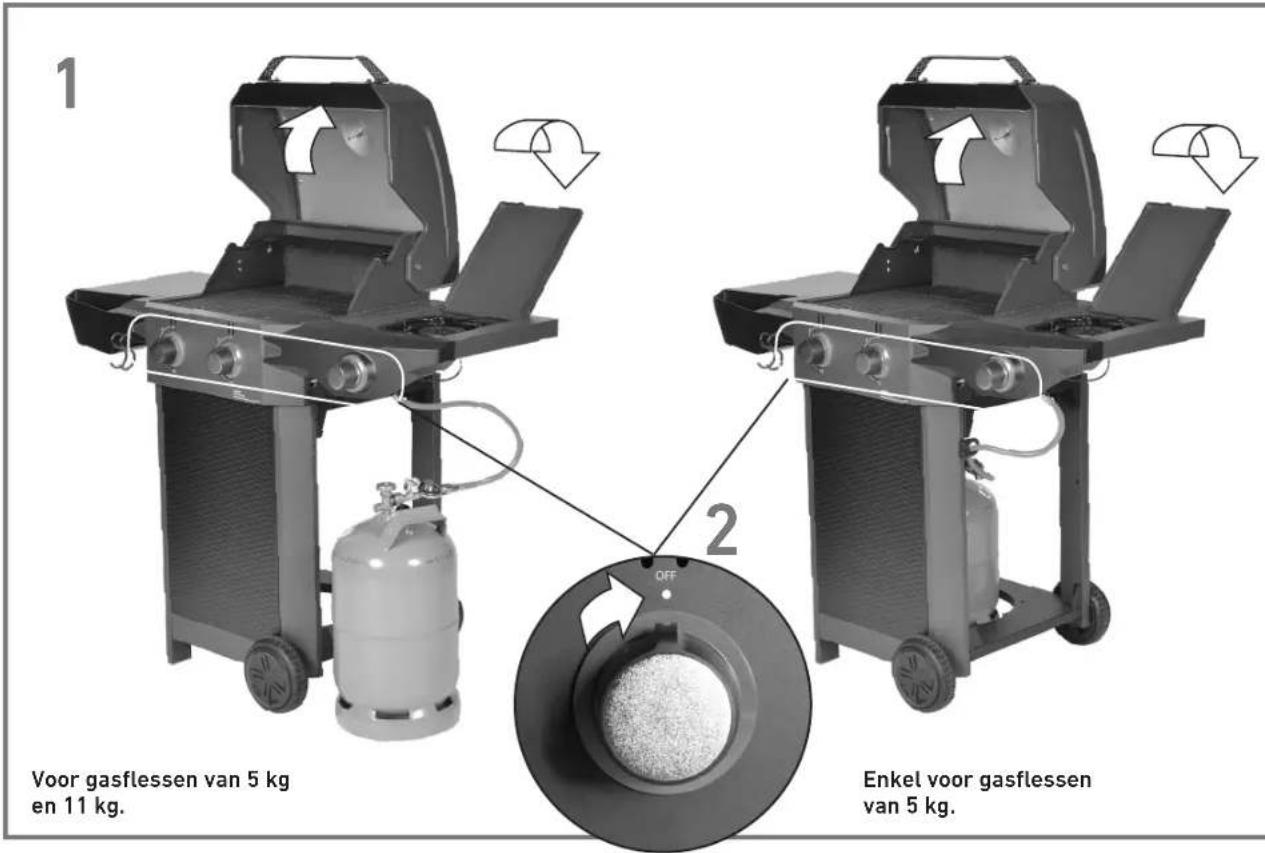 1

2

OFF

Voor gasflessen van 5 kg en 11 kg.

Enkel voor gasflessen van 5 kg.