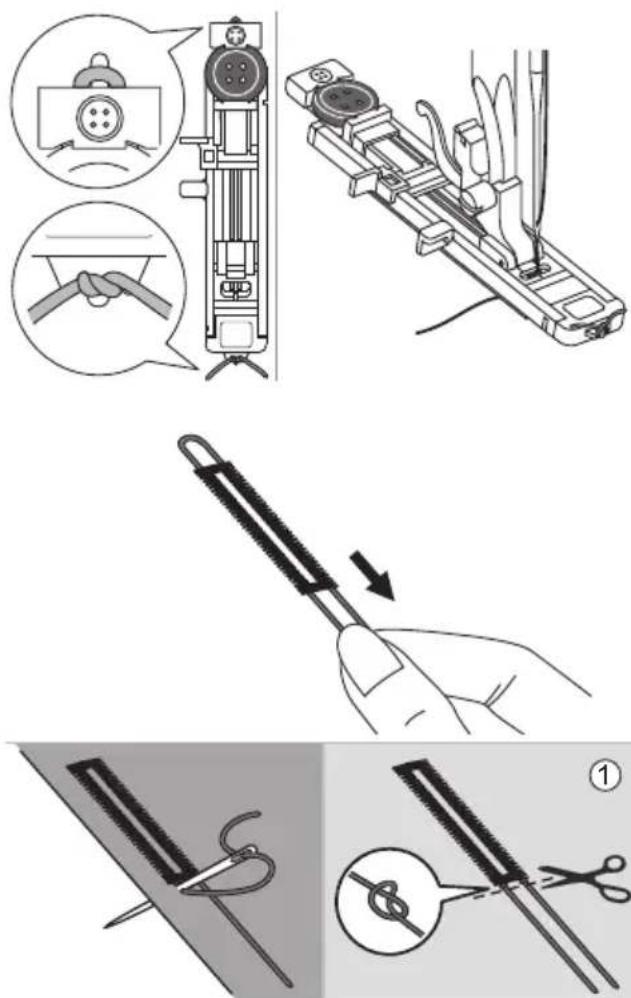 ①