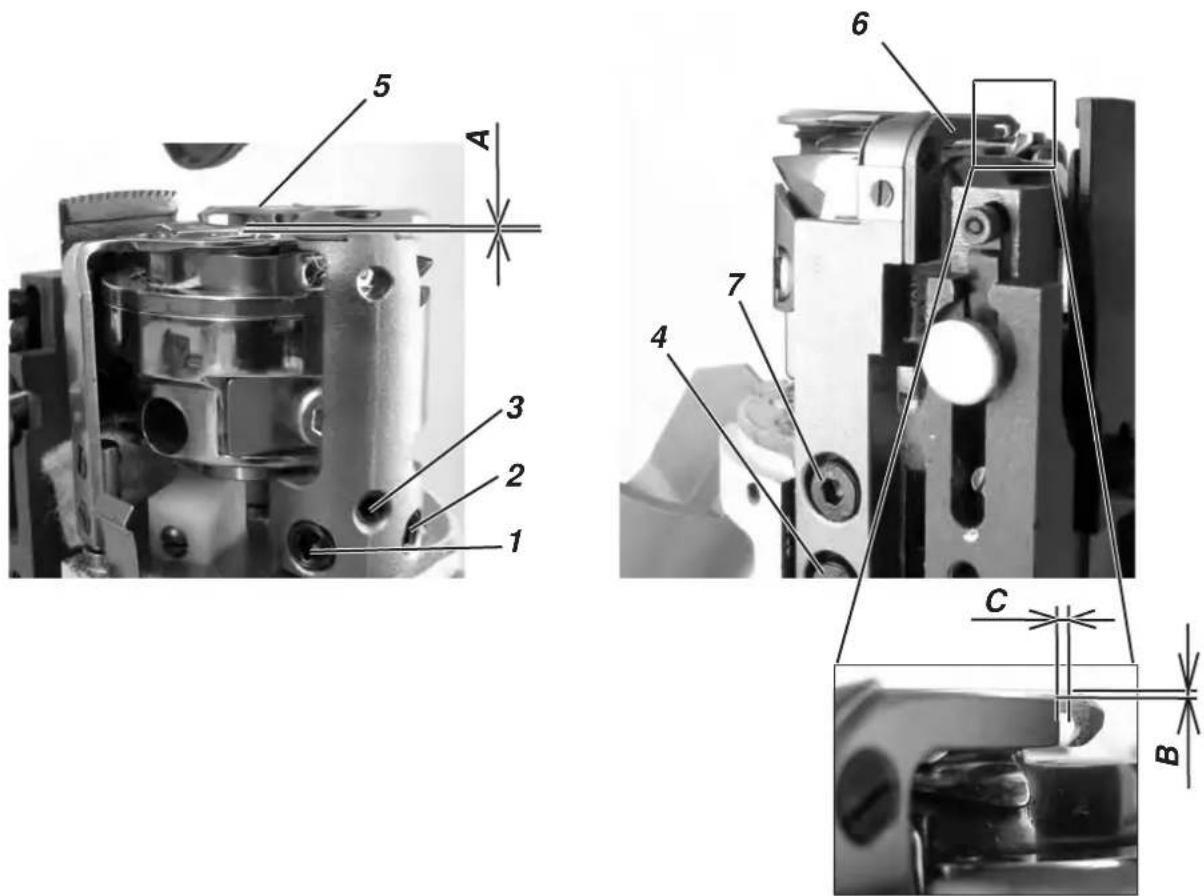 5
A
3
2
1
6
7
4
C
B