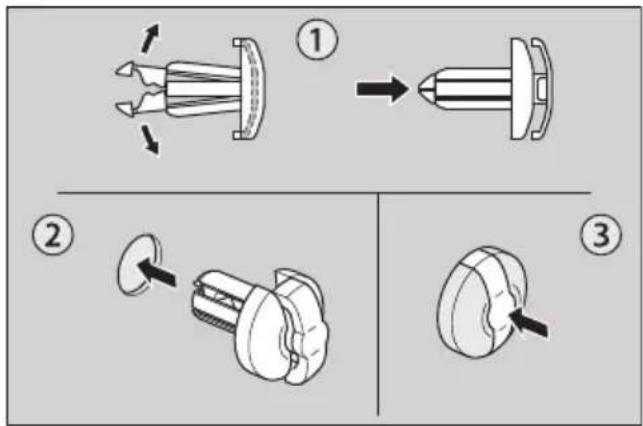 ①

②

③