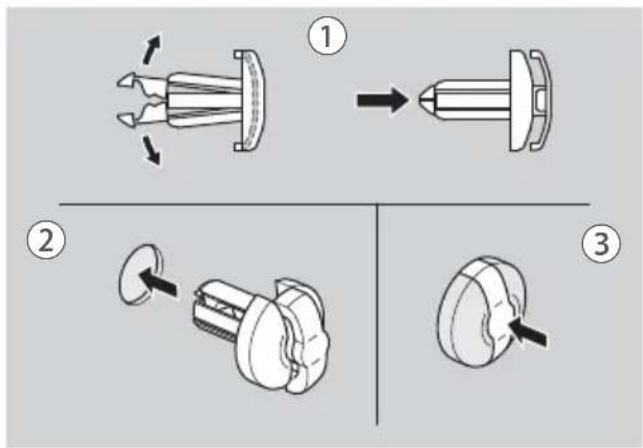 1

2

3