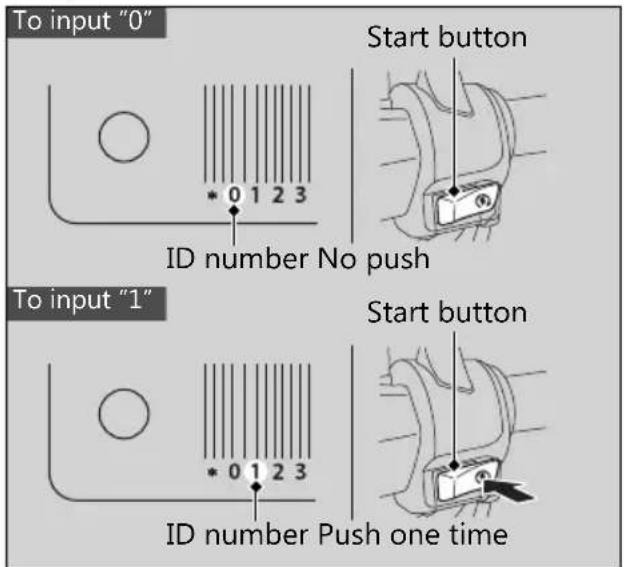 To input "0"

Start button

* 0 1 2 3

ID number No push

To input "1"

Start button

* 0 1 2 3

ID number Push one time