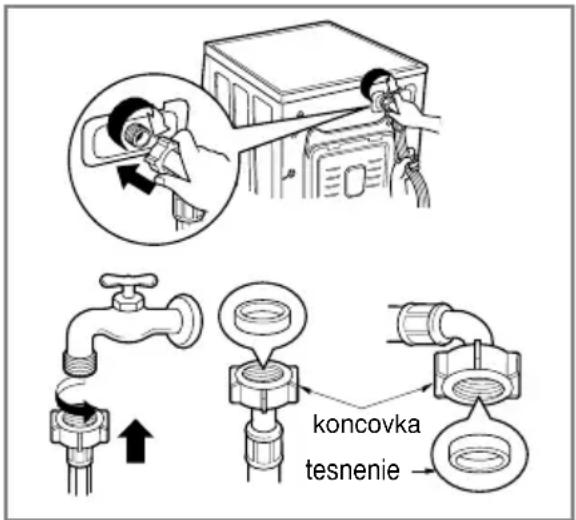 koncovka
tesnenie