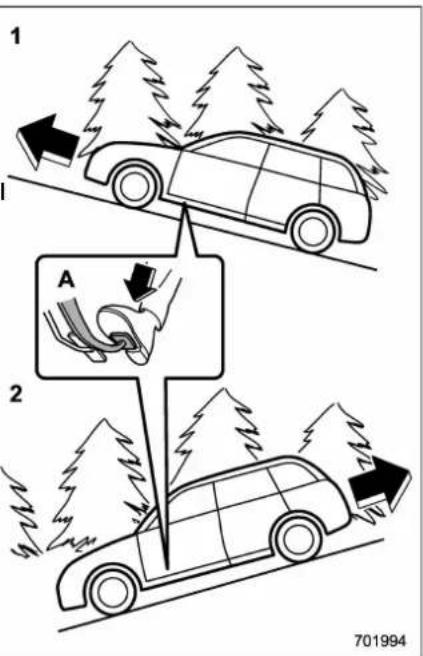 1

A

2

701994