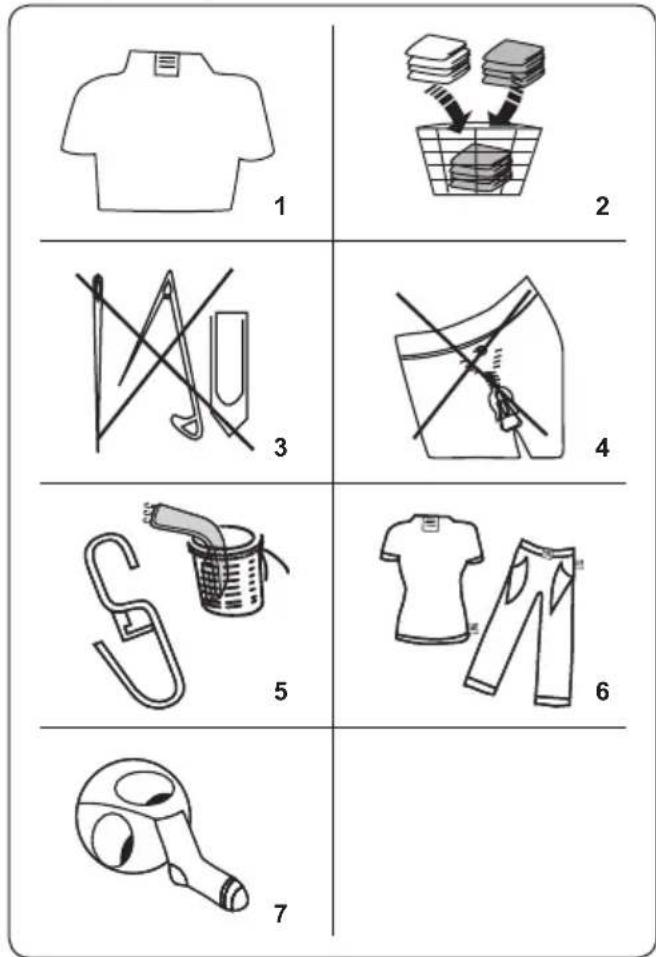 1

2

3

4

5

6

7