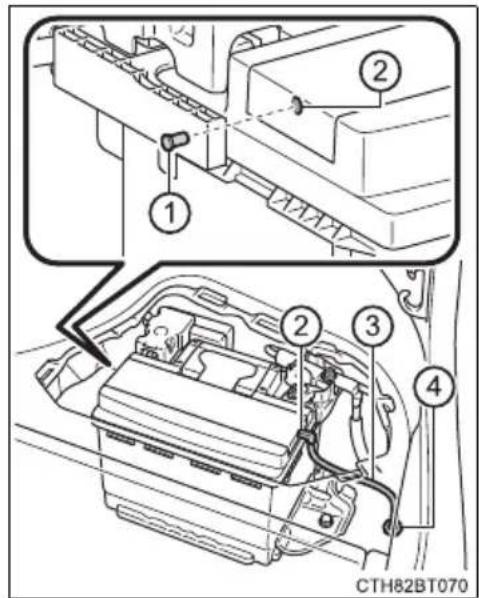 2
1
2
3
4
CTH82BT070