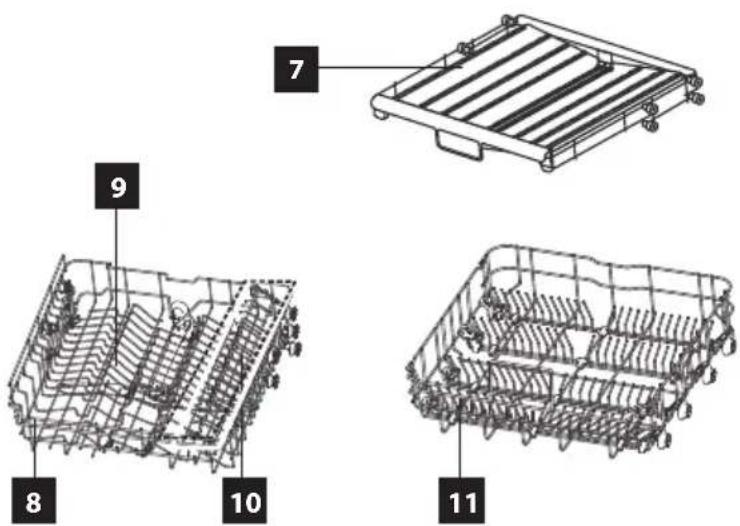 7

9

8

10

11