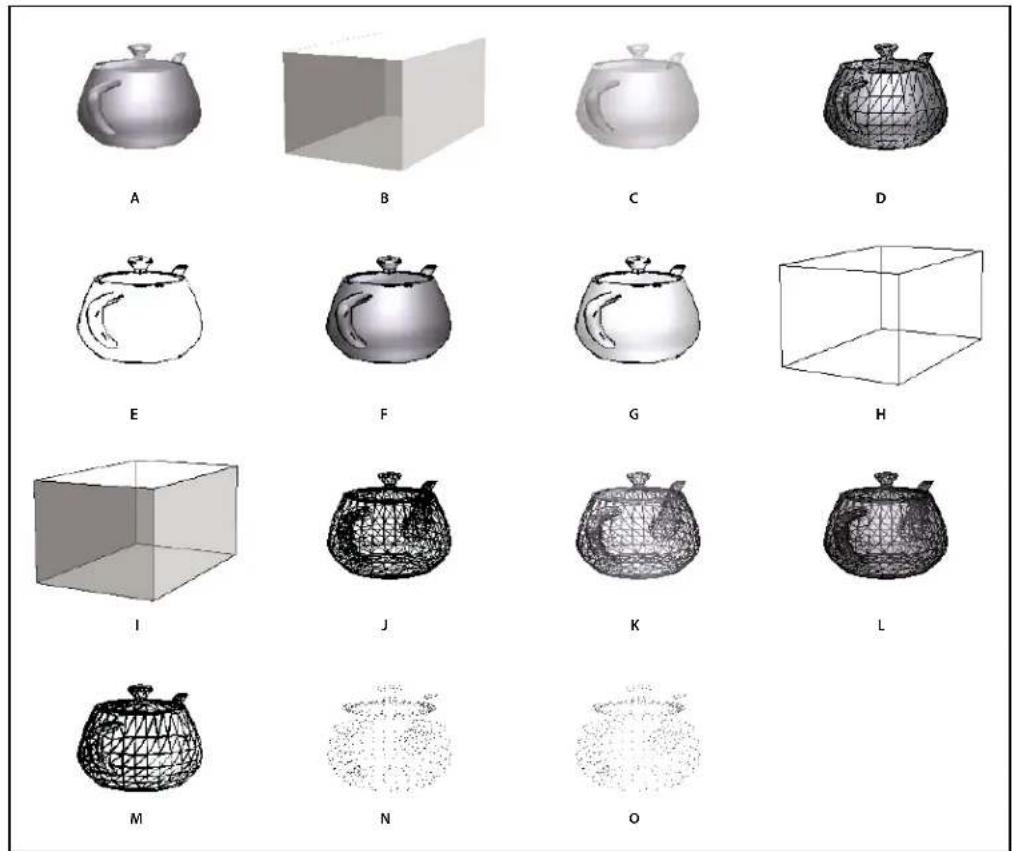 A B C D

E F G H

I J K L

M N O