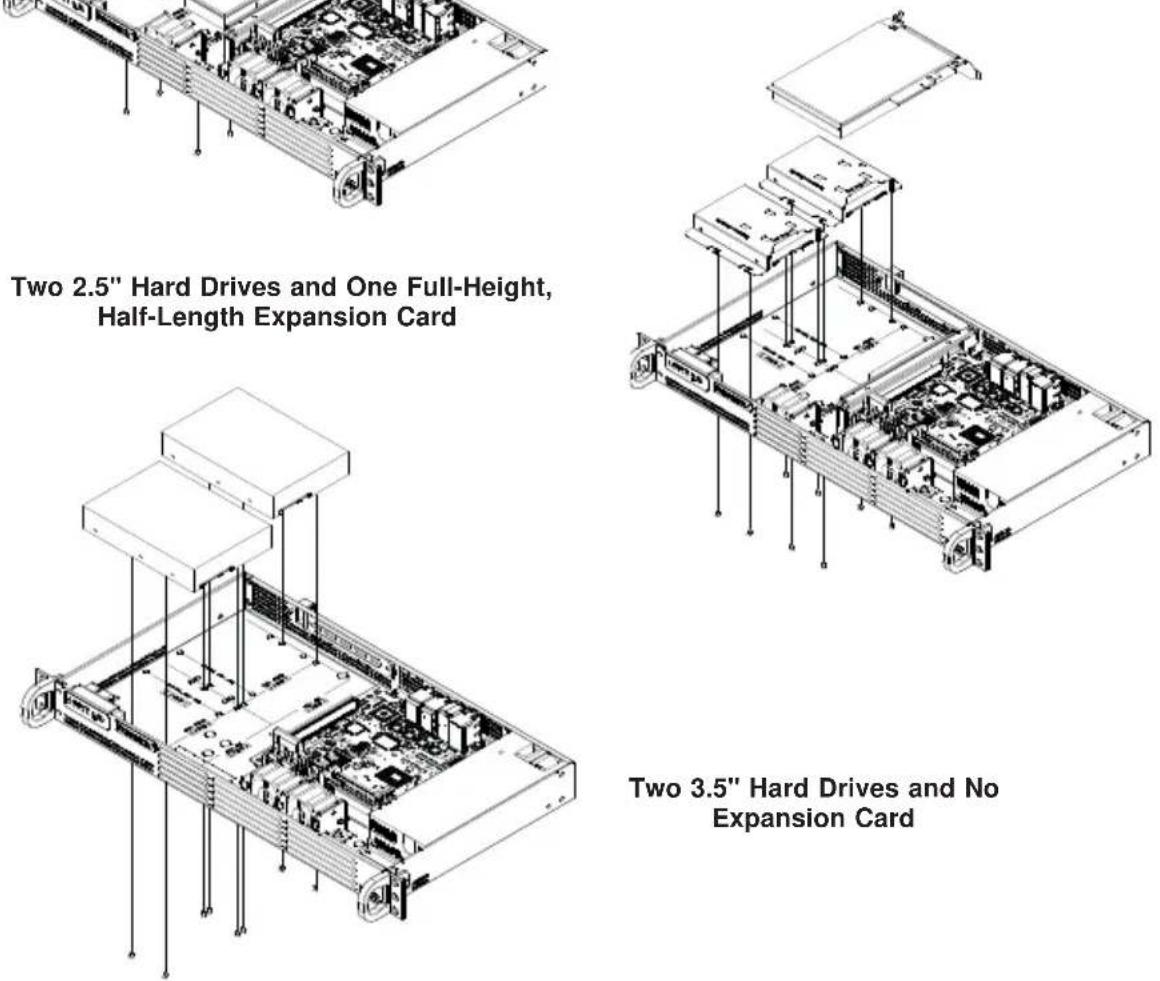 Two 2.5" Hard Drives and One Full-Height, Half-Length Expansion Card

Two 3.5" Hard Drives and No Expansion Card