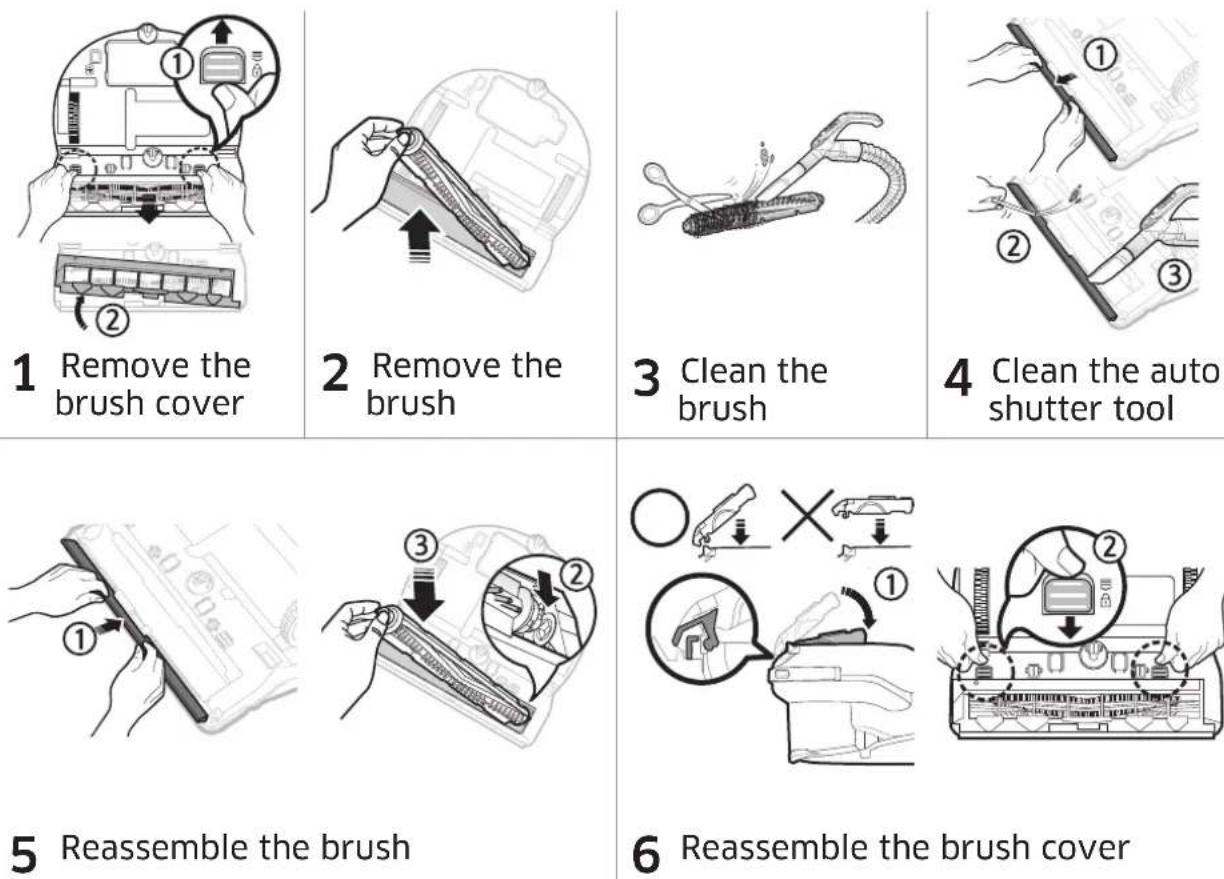 ①
②
1 Remove the brush cover

2 Remove the brush

3 Clean the brush

①
②
③
4 Clean the auto shutter tool

①
③
②
5 Reassemble the brush

①
②
6 Reassemble the brush cover