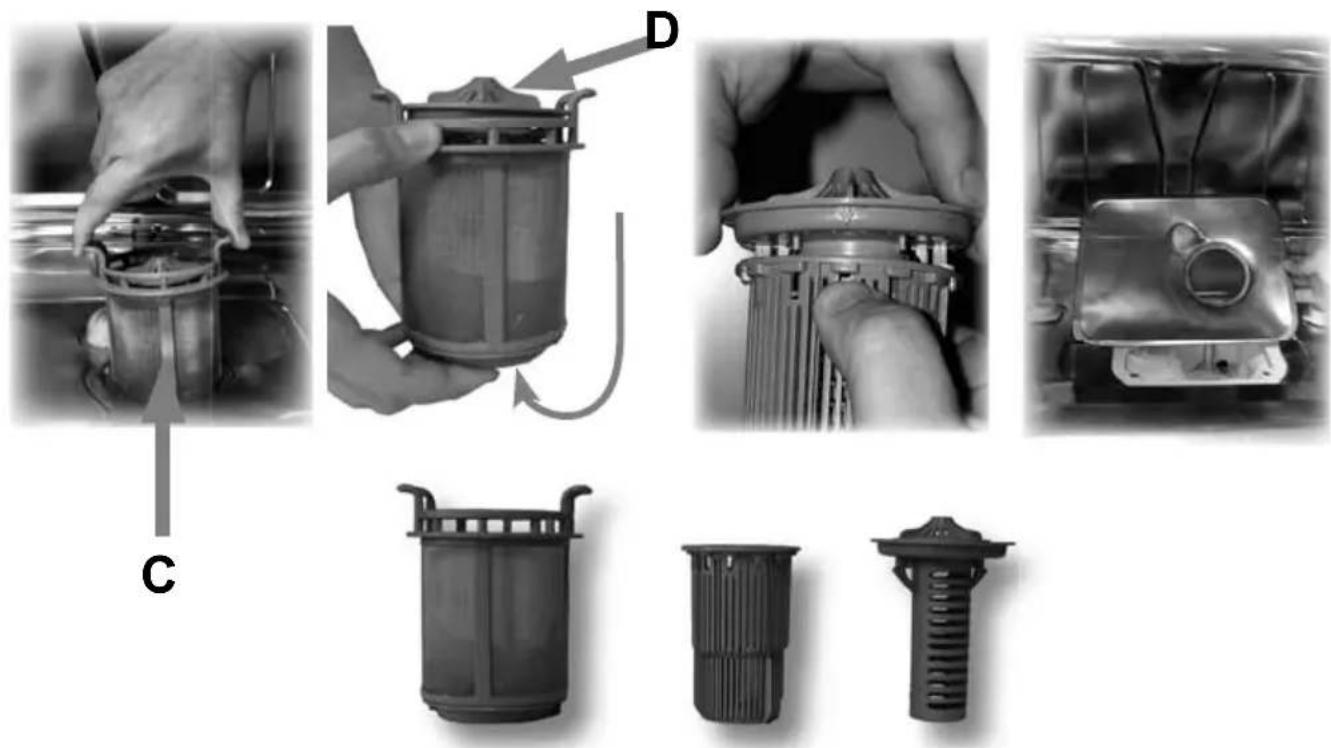 D

C