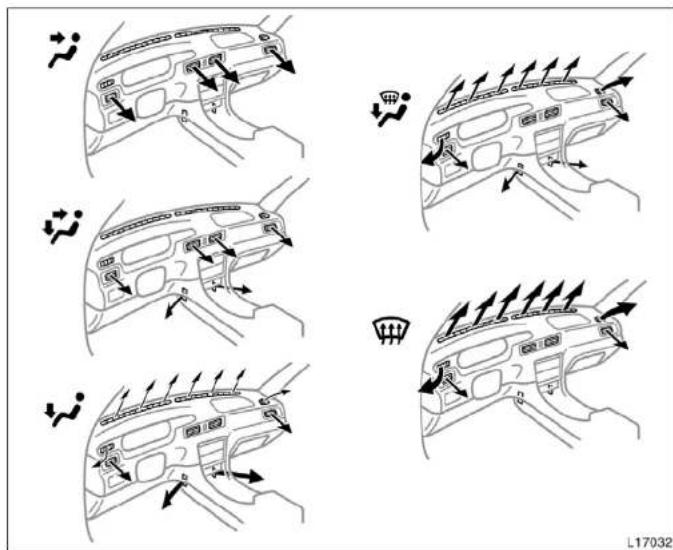 L17032