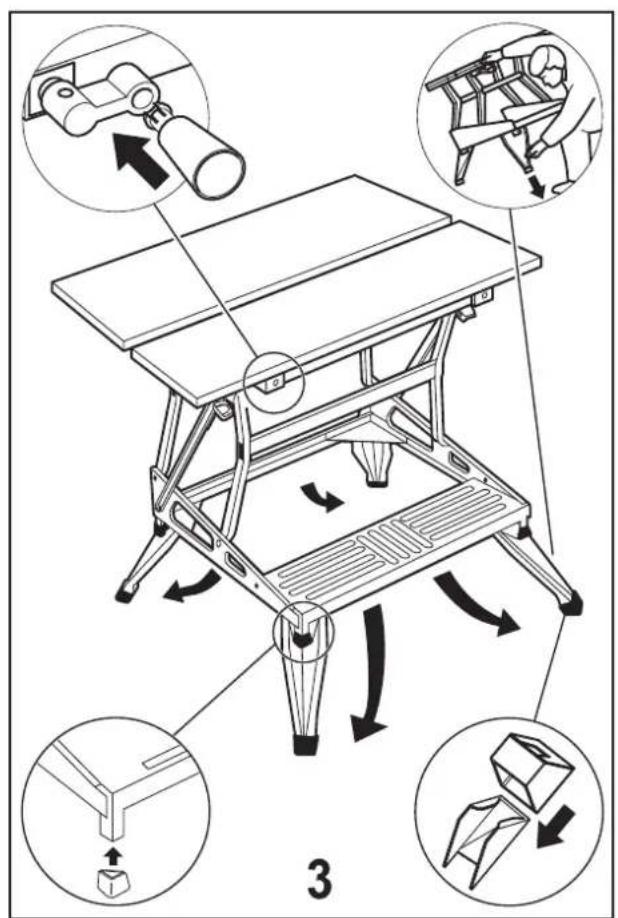 3