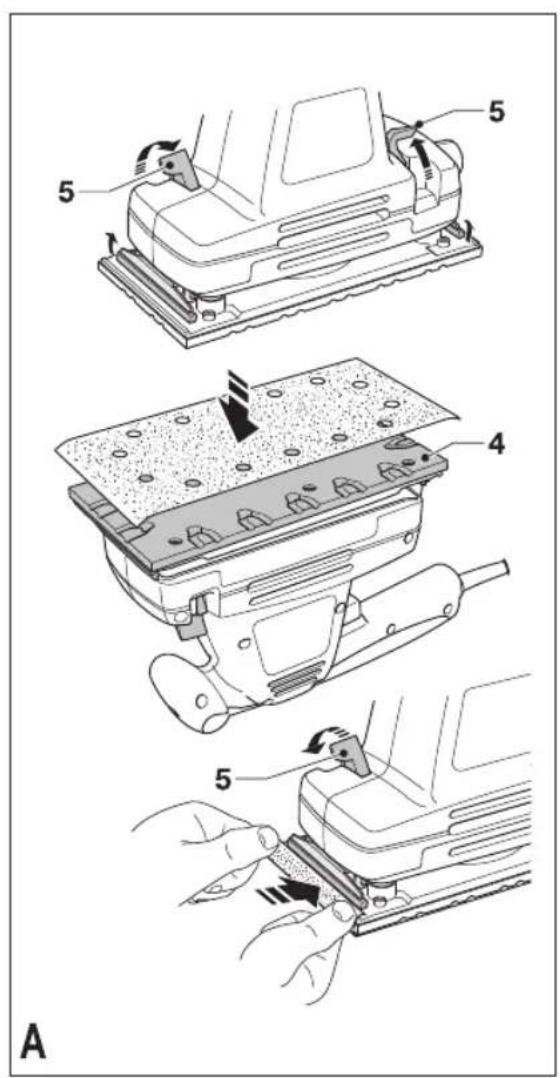 5
5
4
5
A