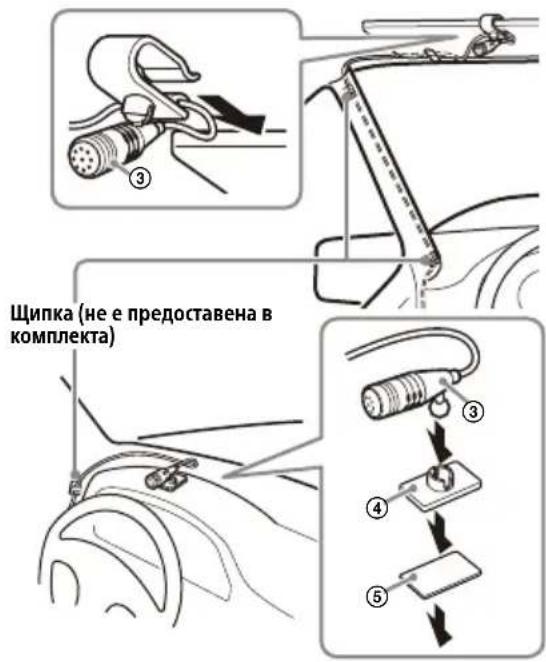 ③

Щипка (не е предоставена в комплекта)

③

④

⑤