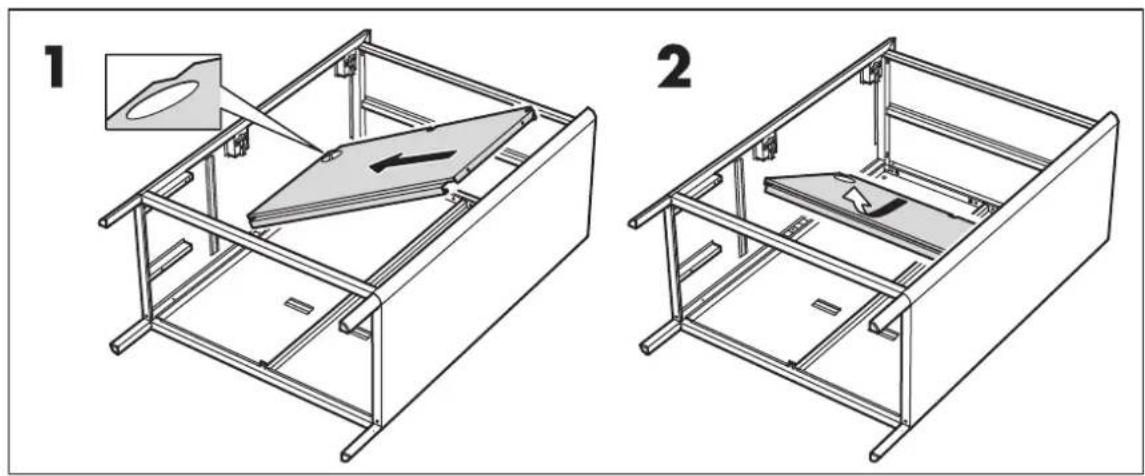 1

2