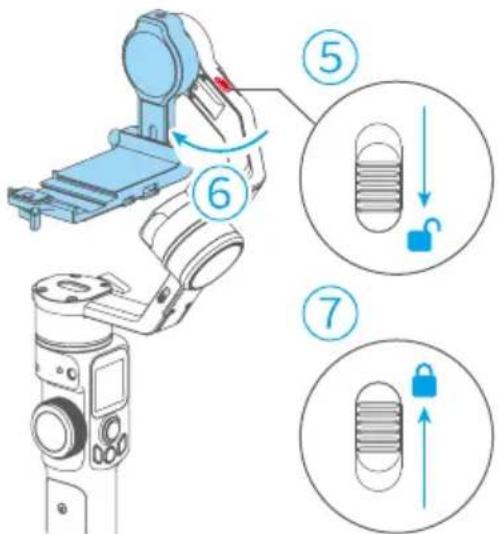 ⑤
⑥
⑦