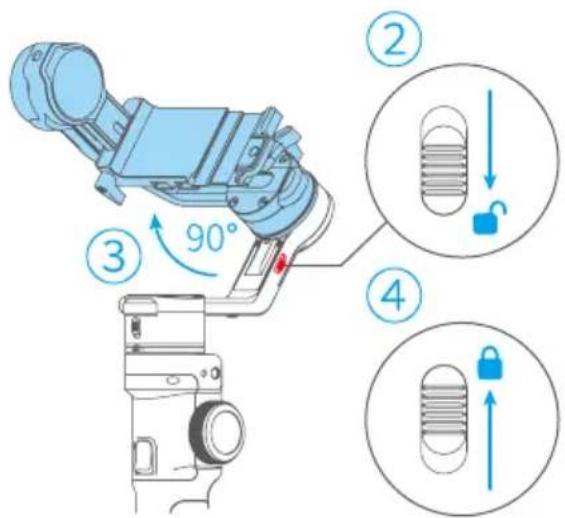 ②
③
90°
④