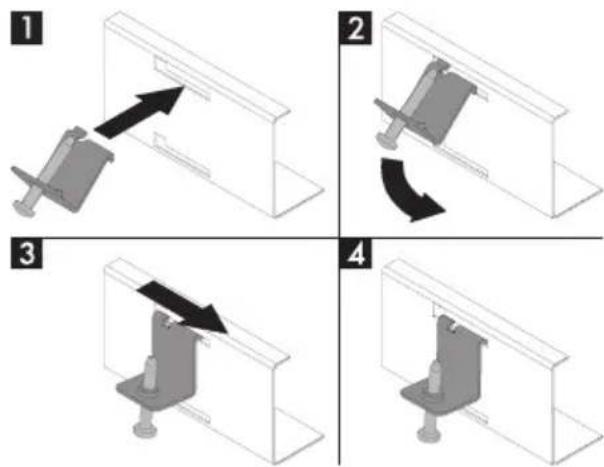 1

2

3

4