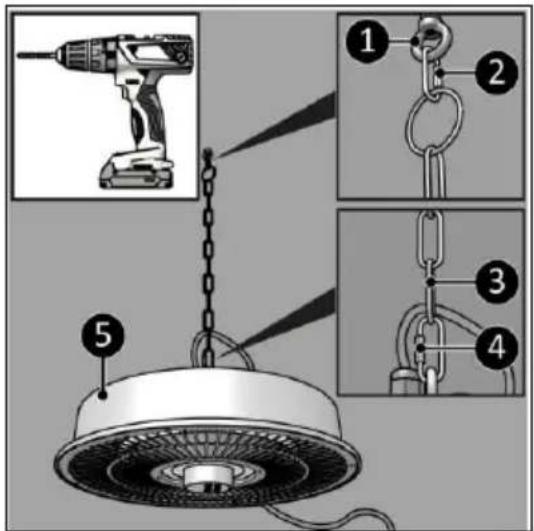 1
2
3
4
5