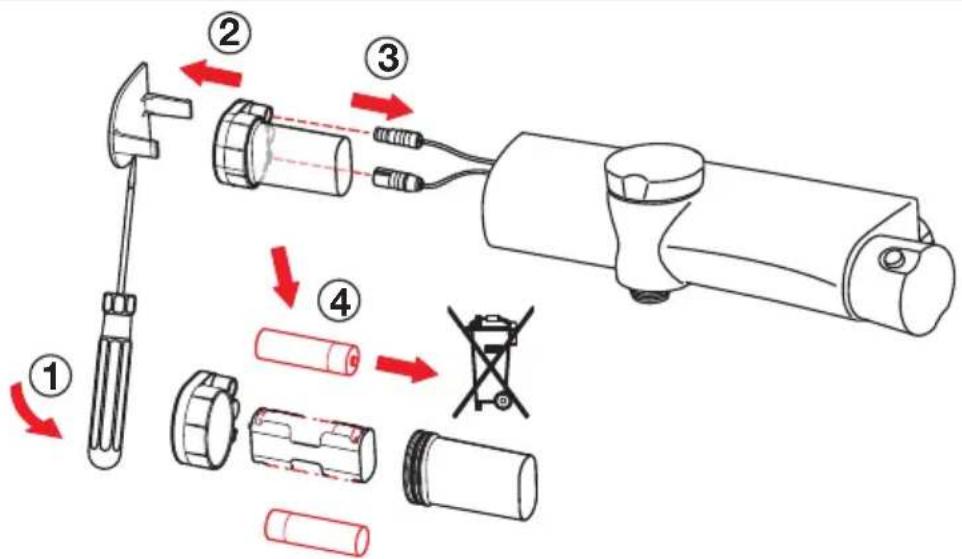 2
3
4
1