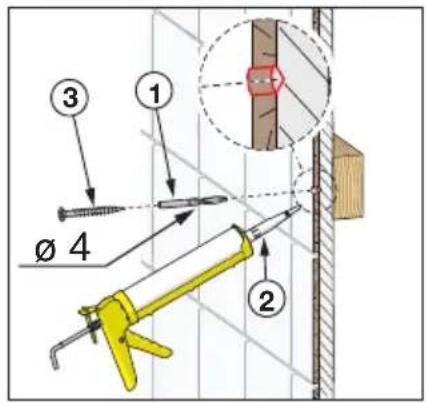 3
1
ø 4
2